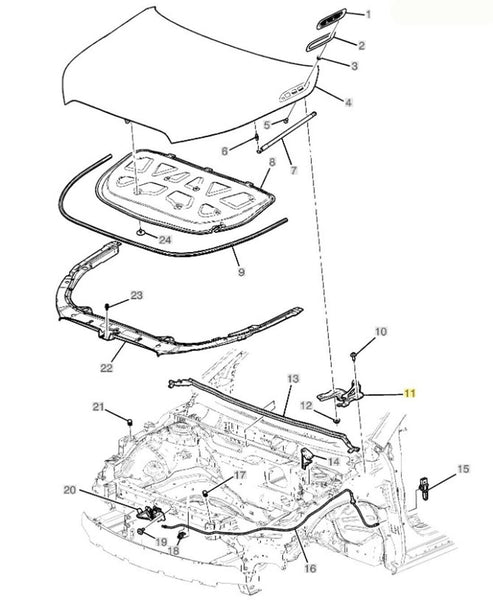 1
2
3
4
5
6
7
8
24
9
23
22
10
11
13
12
21
14
15
17
20
19
18
16