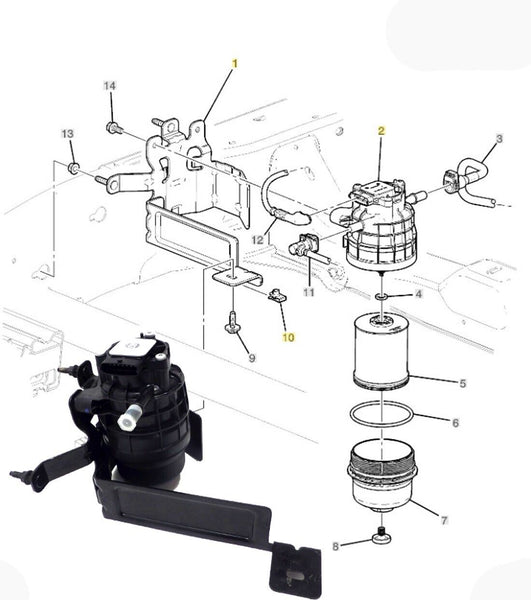 1
14
13
2
3
12
11
4
10
9
5
6
7
8