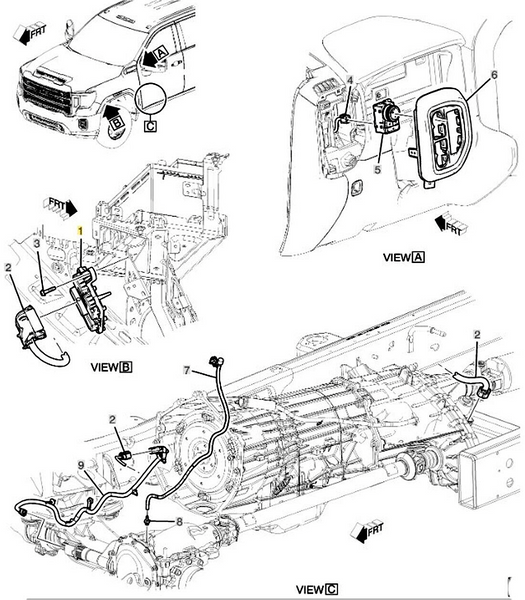 FRT
A
B
C
4
6
5
FRT
VIEW A
FRT
1
3
2
VIEW B
7
2
2
9
8
FRT
VIEW C