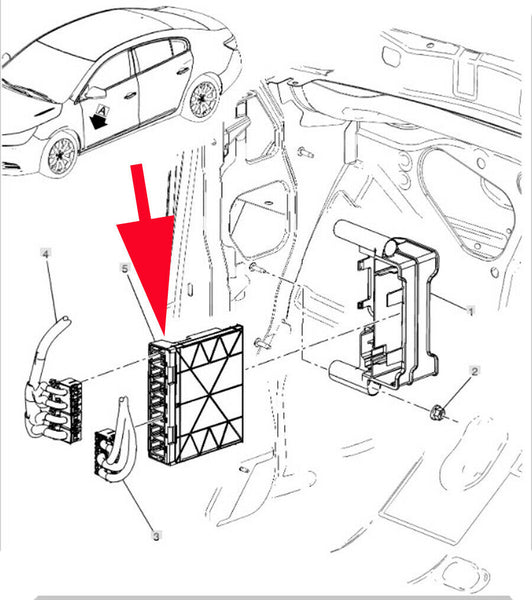 A

4

5

1

2

3