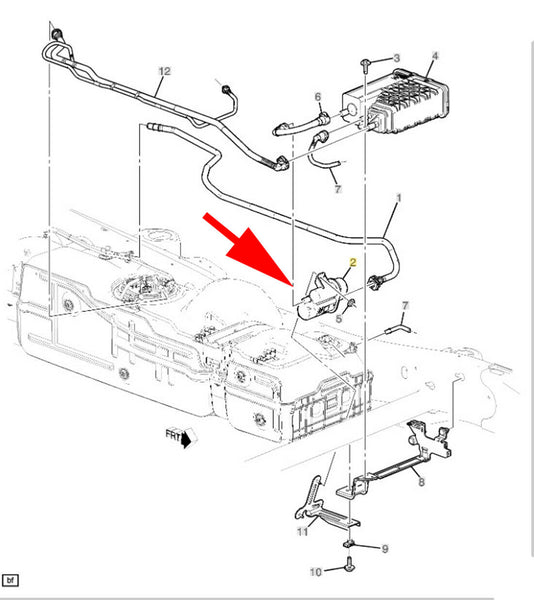 12
3
4
6
7
1
2
5
7
FRT
8
11
9
10
bf