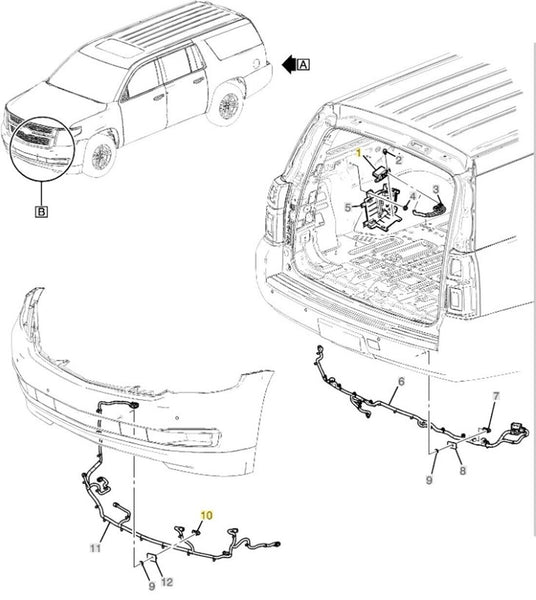 A
B
1
2
3
4
5
6
7
8
9
10
11
9
12