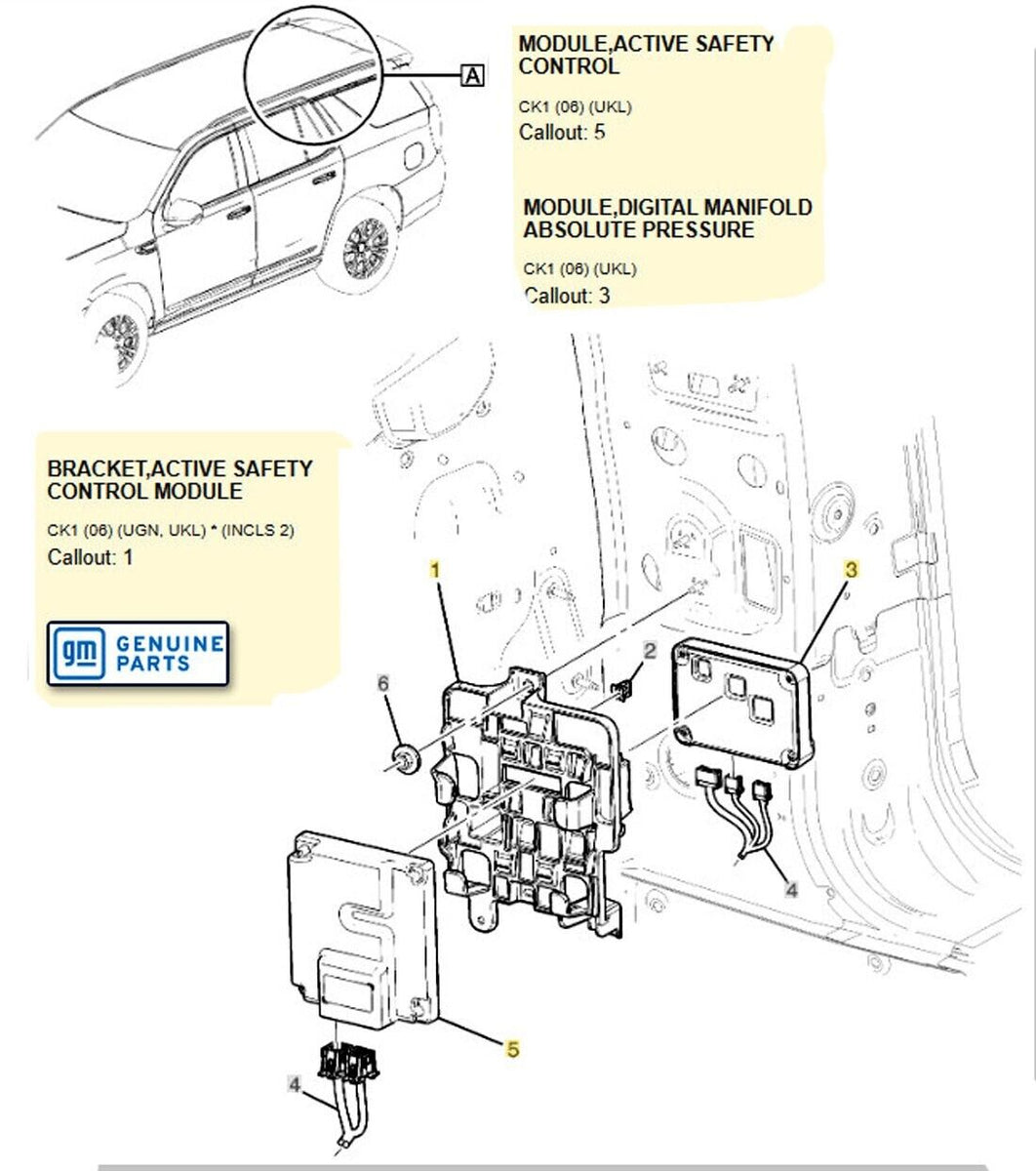 A

MODULE,ACTIVE SAFETY CONTROL

CK1 (06) (UKL)

Callout: 5

MODULE,DIGITAL MANIFOLD ABSOLUTE PRESSURE

CK1 (06) (UKL)

Callout: 3

BRACKET,ACTIVE SAFETY CONTROL MODULE

CK1 (06) (UGN, UKL) * (INCLS 2)

Callout: 1

gm GENUINE PARTS

1

2

3

6

4

5

4