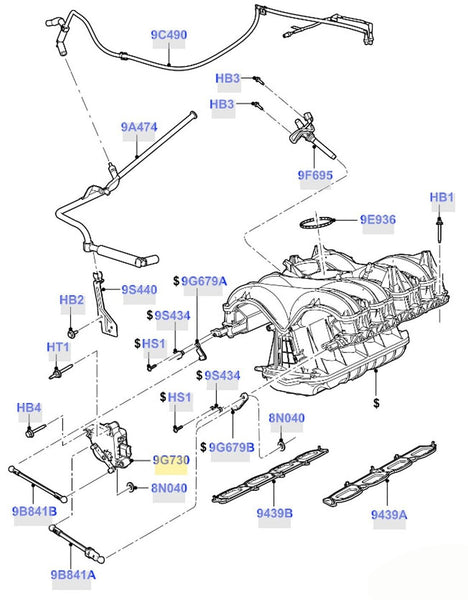 9C490

HB3

HB3

9A474

9F695

HB1

9E936

9S440

$ 9G679A

HB2

$ 9S434

$ HS1

HT1

$ 9S434

$ HS1

$

HB4

8N040

$ 9G679B

9G730

8N040

9B841B

9439B

9439A

9B841A