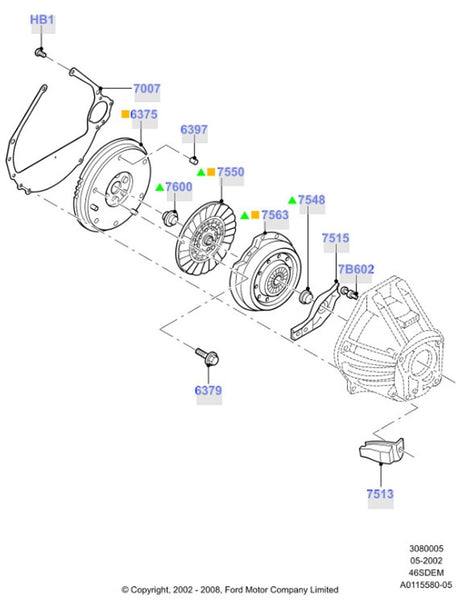 HB1

7007

6375

6397

7550

7600

7548

7563

7515

7B602

6379

7513

3080005
05-2002
46SDEM
A0115580-05

© Copyright, 2002 - 2008, Ford Motor Company Limited