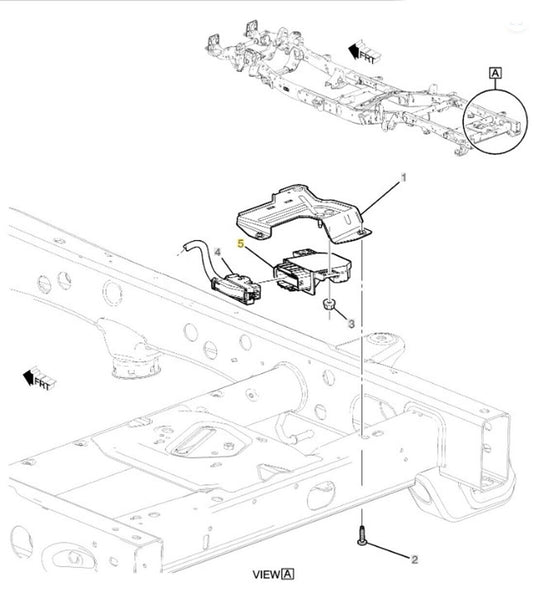 FRT

A

1

5

4

3

FRT

2

VIEW A