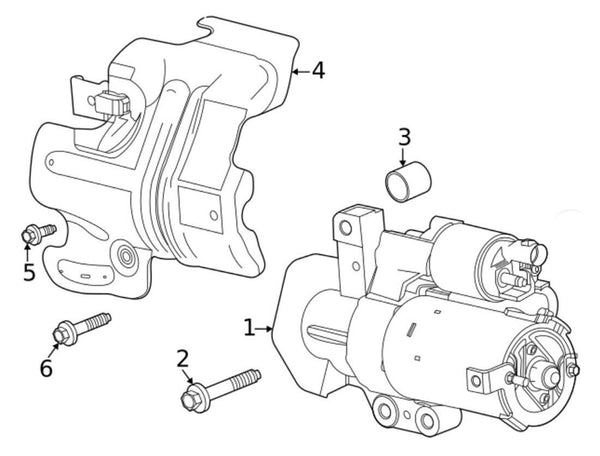 4
3
5
1
6
2