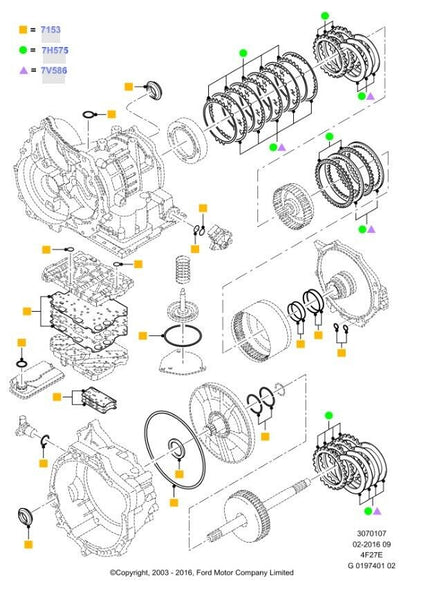 = 7153
= 7H575
= 7V586

3070107
02-2016 09
4F27E
G 0197401 02

©Copyright, 2003 - 2016, Ford Motor Company Limited