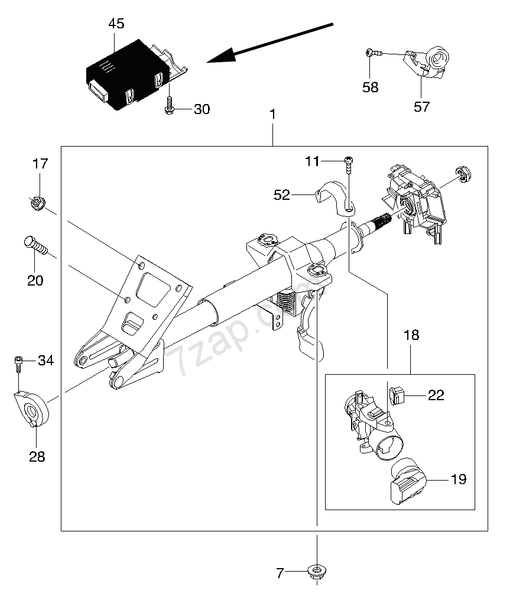 45
30
58
57
1
17
11
52
20
7zap.com
18
34
22
28
19
7