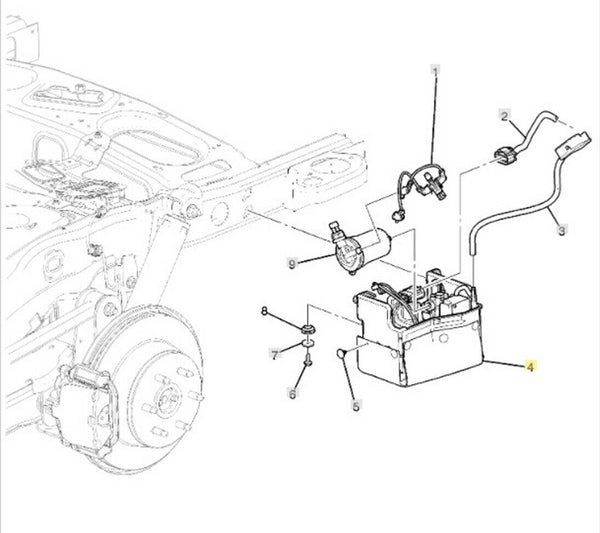 1
2
3
9
8
7
6
5
4