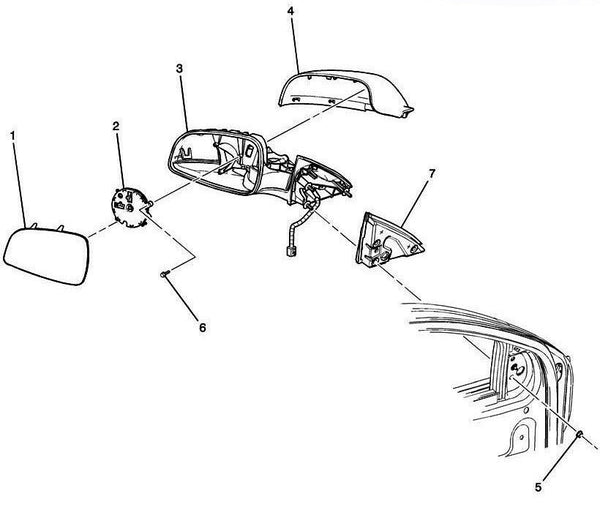 4
3
2
1
7
6
5