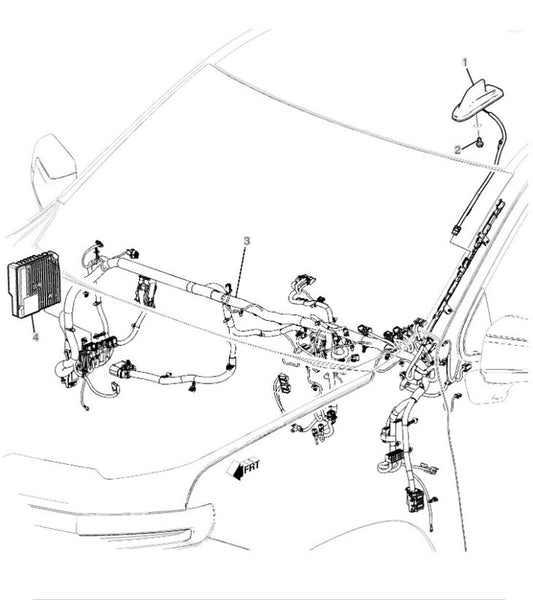 1

2

3

4

FRT