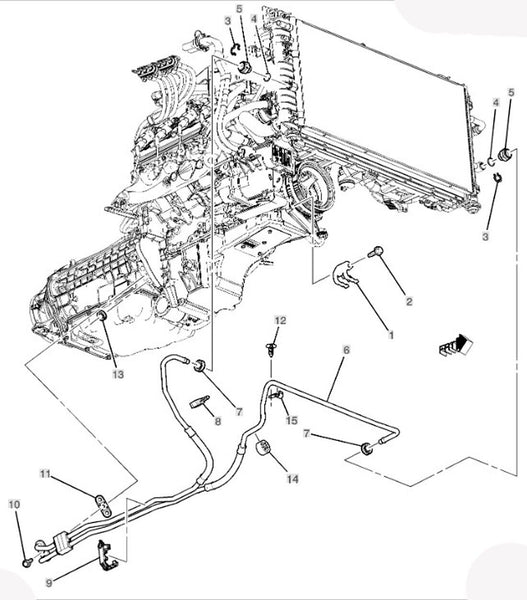 3
5
4
4
5
3
2
1
12
6
13
7
8
15
7
14
11
10
9