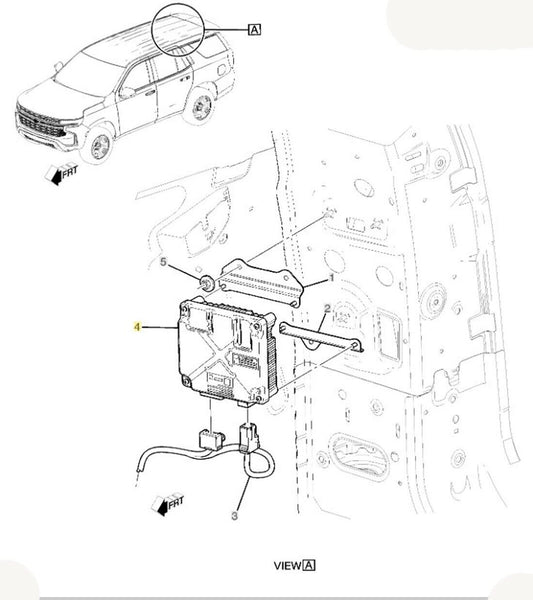 A

FRT

5

1

2

4

FRT

3

VIEW A