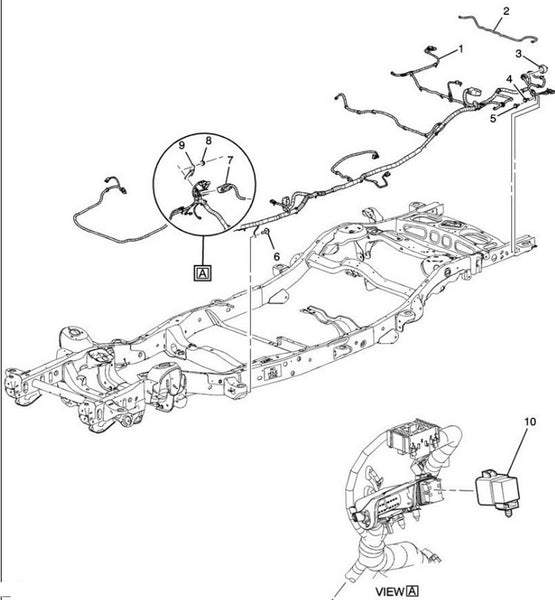 2
1
3
4
5
9
8
7
6
A
10
VIEW A