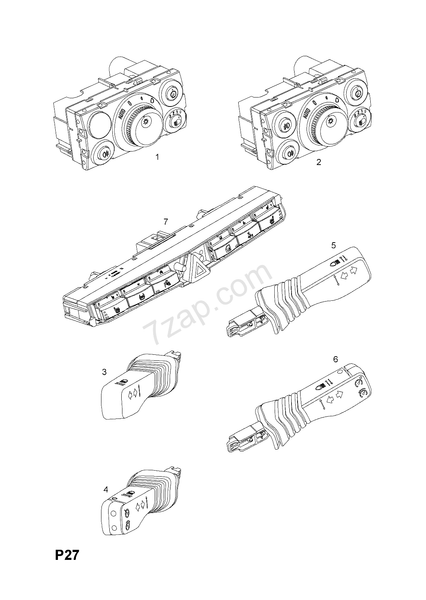 1

2

7

5

7zap.com

3

6

4

P27