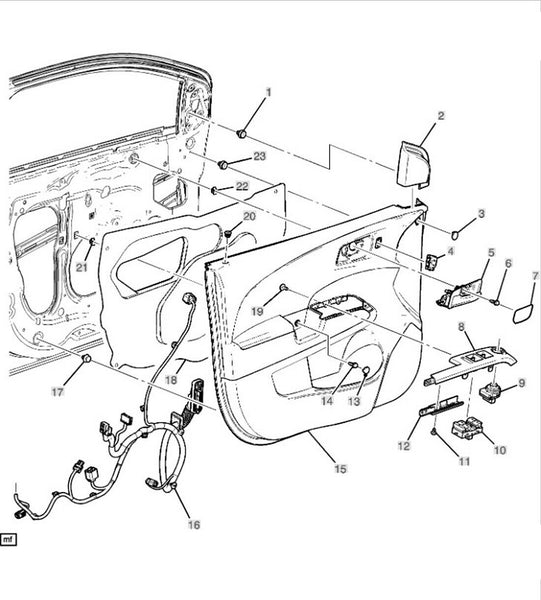 1
2
23
22
3
20
4
5
6
7
21
19
8
9
18
17
14
13
12
11
10
15
16
mf