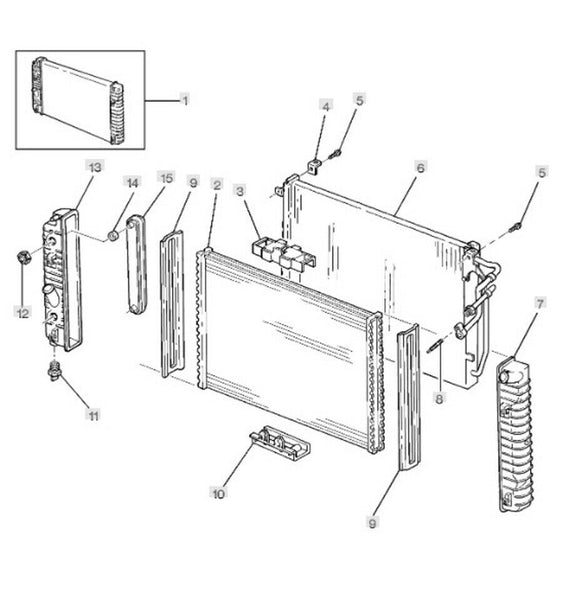 1
4
5
13
14
15
9
2
3
6
5
12
7
8
11
10
9