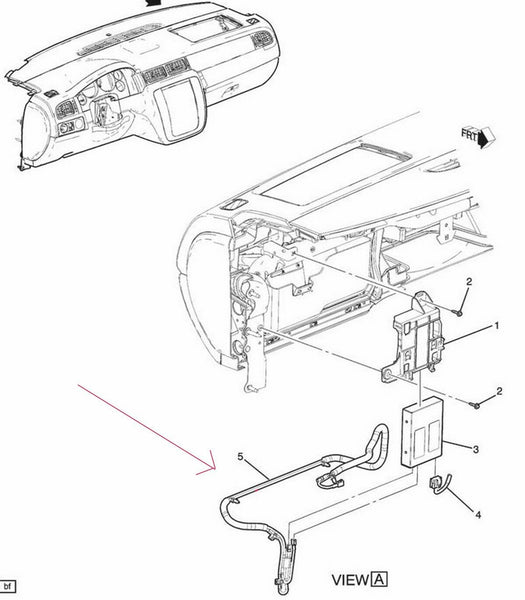 FRT

2

1

2

3

5

4

VIEW A

bf