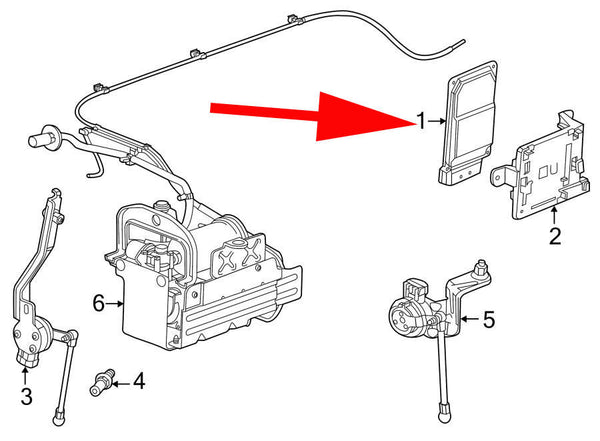 1
2
6
5
3
4