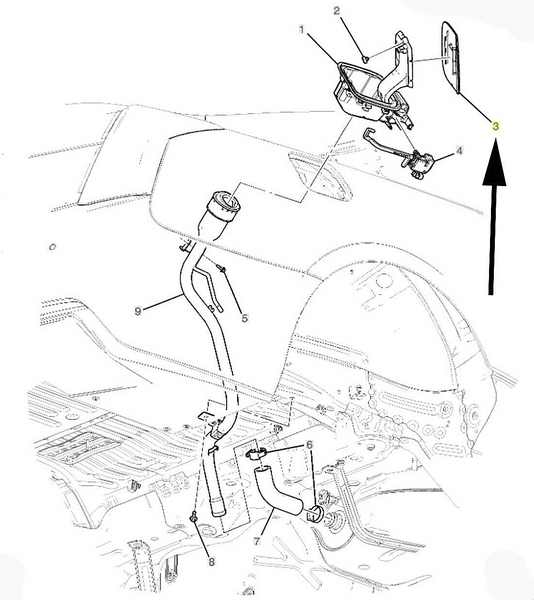 2
1
3
4
9
5
6
7
8