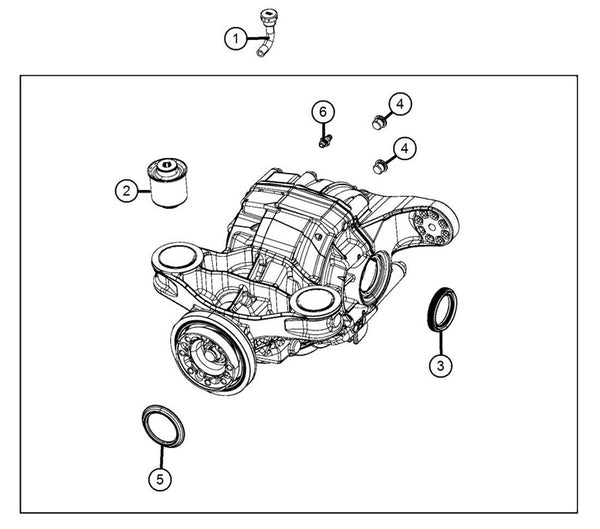 1
6
4
4
2
3
5