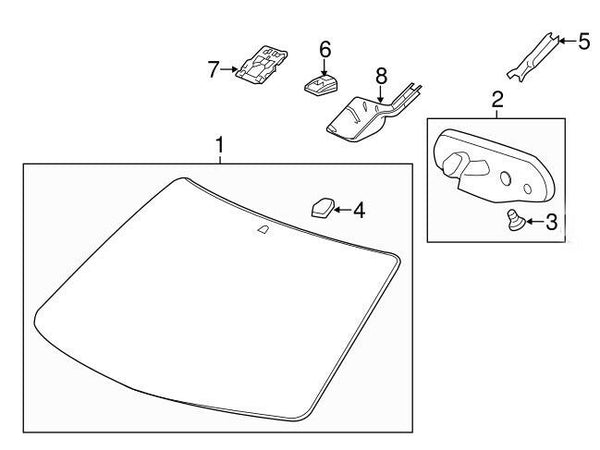 7
6
8
5
2
1
4
3