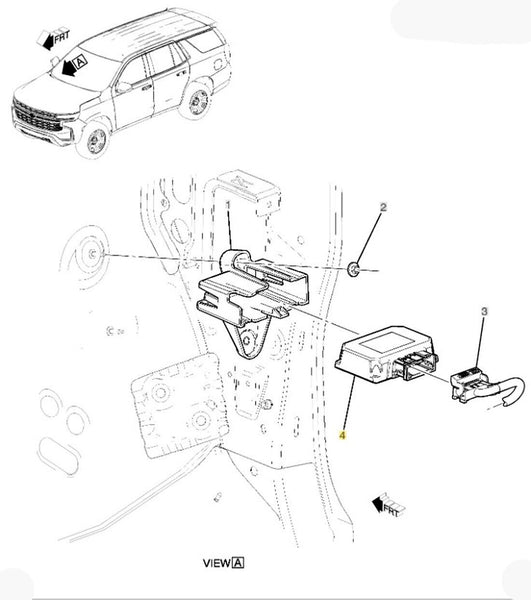 FRT
A
1
2
3
4
FRT
VIEW A