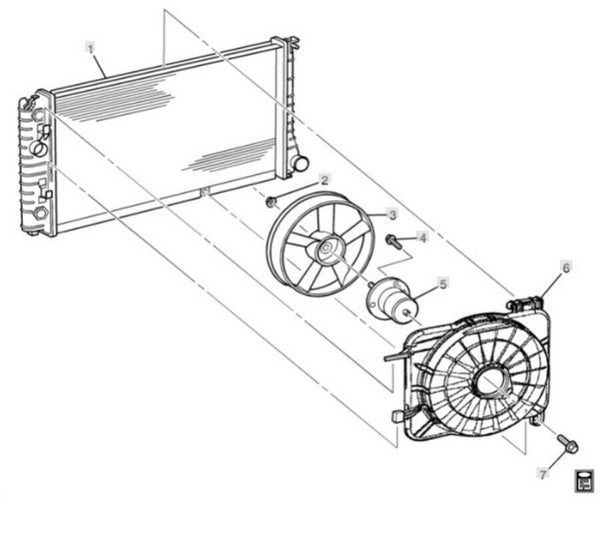 1
2
3
4
5
6
7