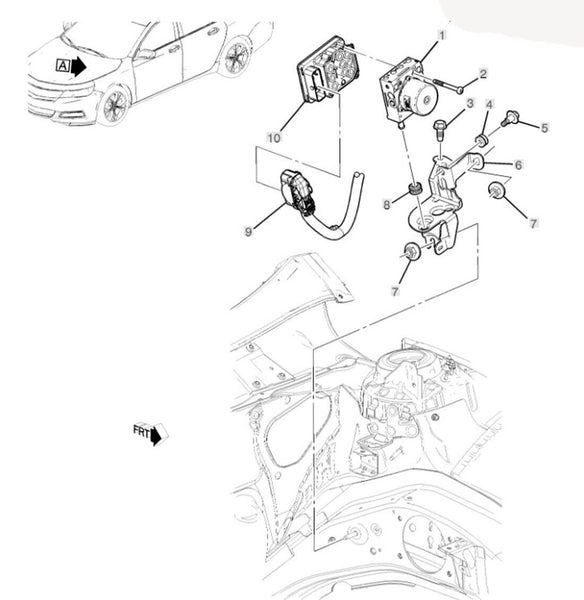 A

1
2
3
4
5
10
6
8
7
9
7

FRT