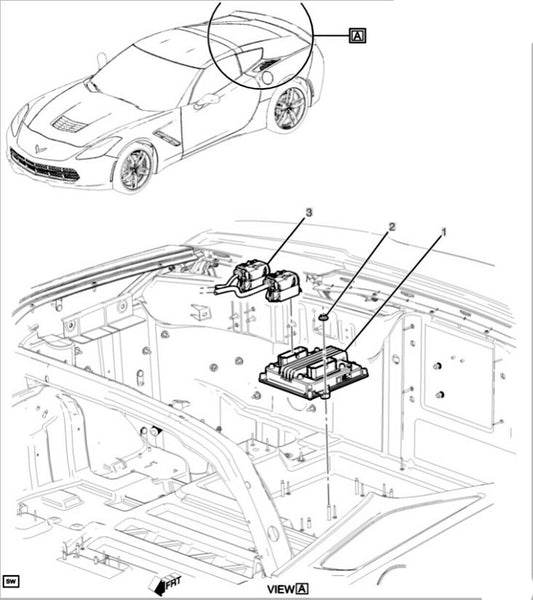 A

3
2
1

SW
FRT
VIEW A