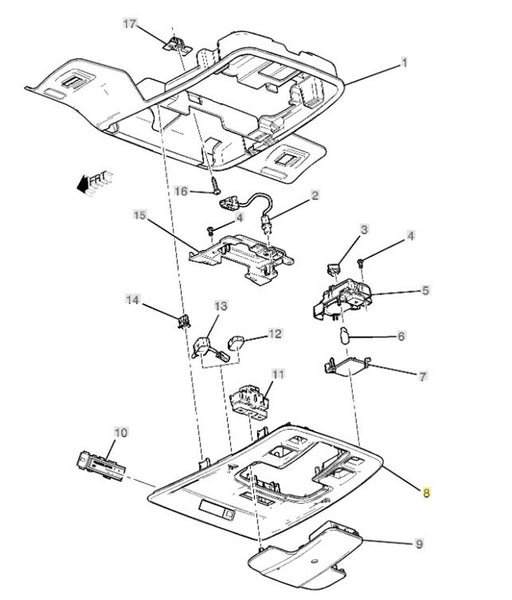 17
1
FRT
16
2
15
4
3
4
5
14
13
12
6
7
11
10
8
9