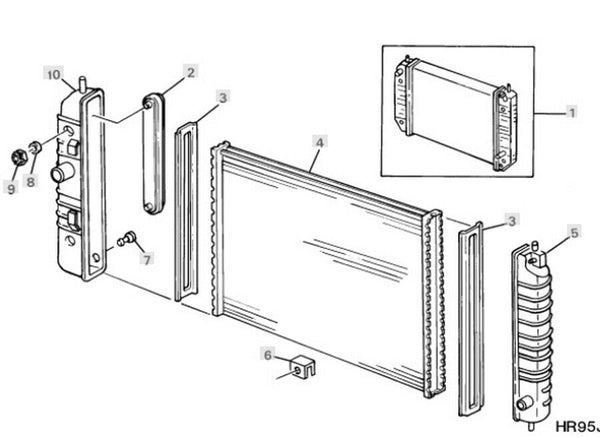 10
2
3
1
4
9
8
7
3
5
6
HR95J