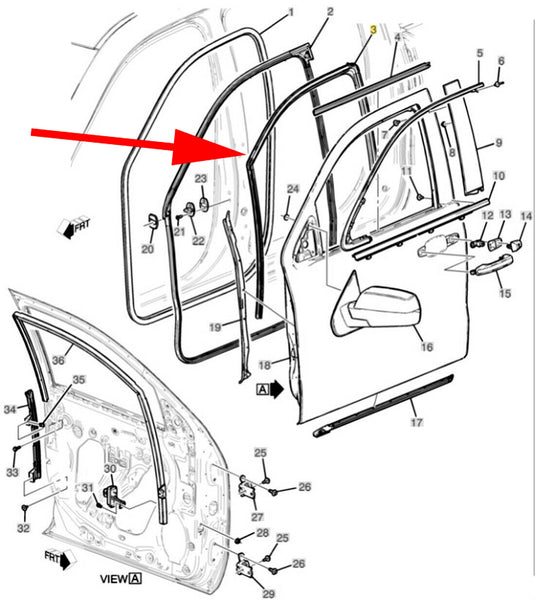 1
2
3
4
5
6
7
8
9
10
11
12
13
14
15
16
17
18
19
20
21
22
23
24
FRT
A
36
35
34
33
32
31
30
25
26
27
28
25
26
29
FRT
VIEW A