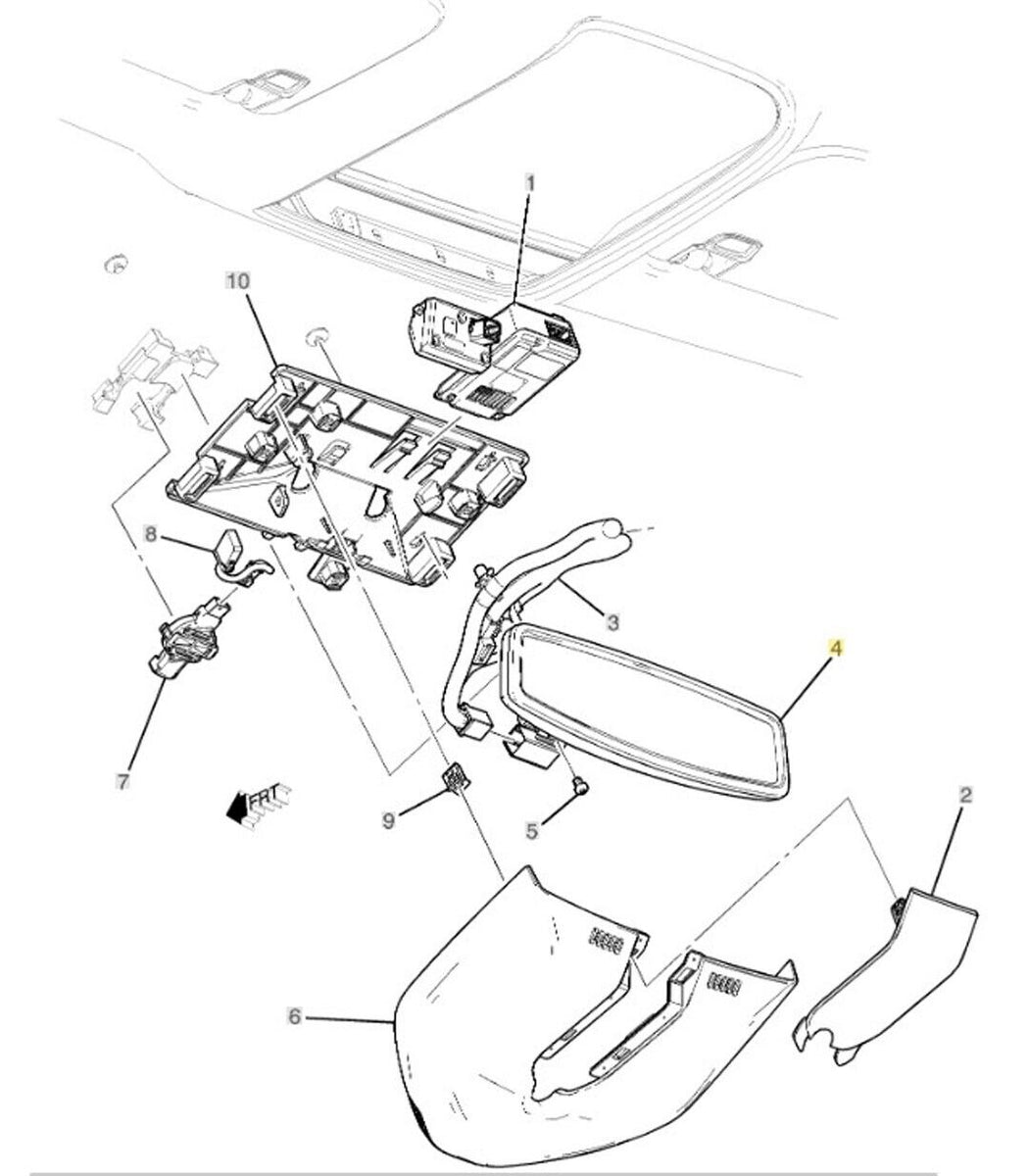 1
10
8
3
4
7
FRT
9
5
2
6