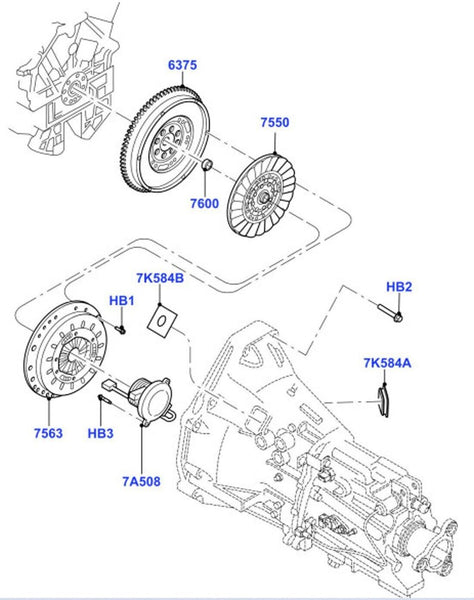 6375

7550

7600

7K584B

HB2

HB1

7K584A

7563

HB3

7A508