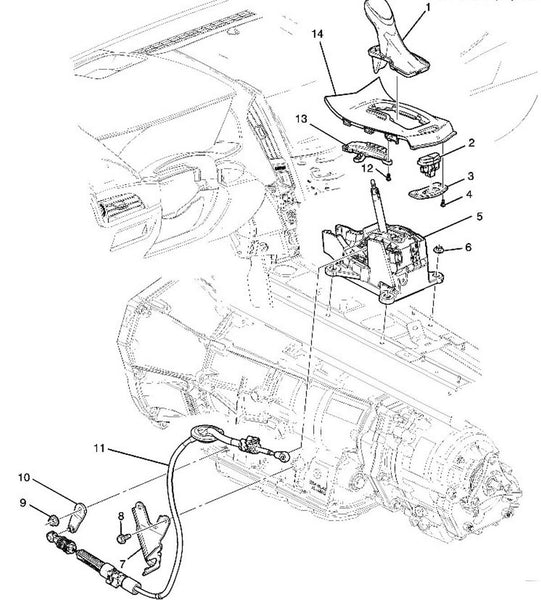 1
14
13
2
12
3
4
5
6
11
10
9
8
7