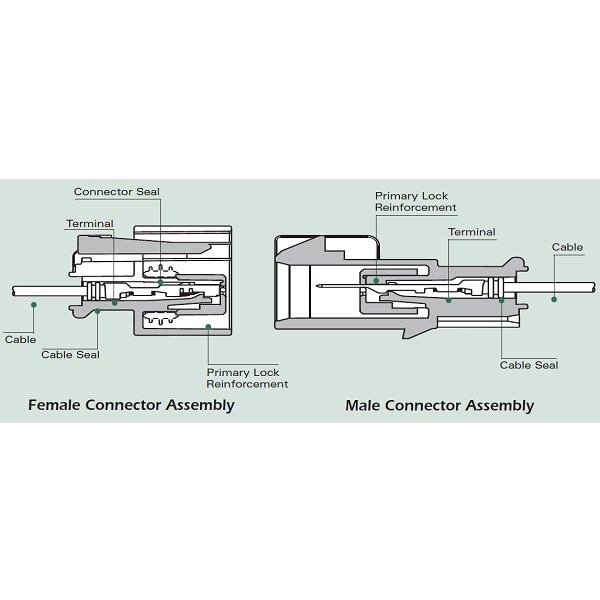 Connector Seal

Terminal

Cable

Cable Seal

Primary Lock Reinforcement

Female Connector Assembly

Primary Lock Reinforcement

Terminal

Cable

Cable Seal

Male Connector Assembly