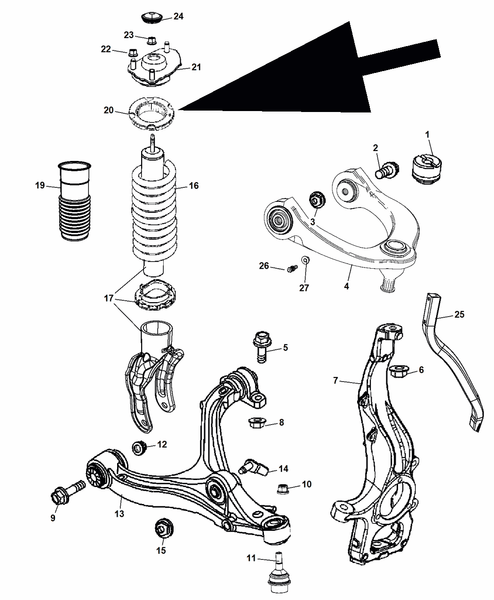 24
23
22
21
20
1
2
19
16
3
26
27
4
17
25
5
6
7
8
12
14
10
9
13
15
11