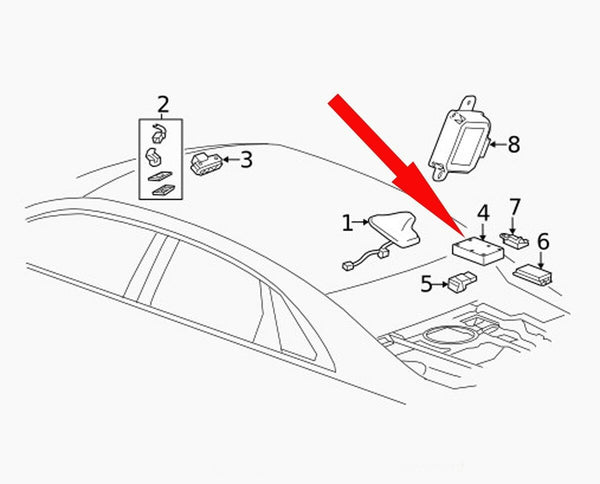 2
3
8
1
4
7
6
5