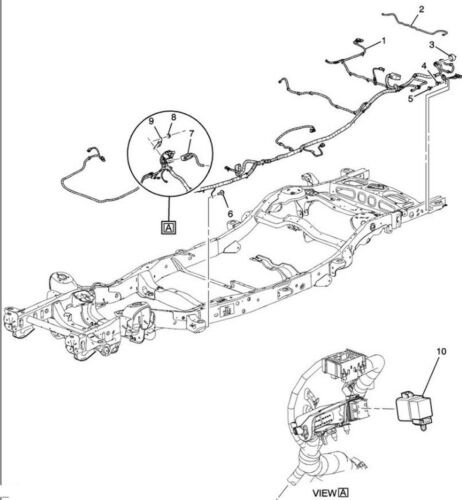 2
1
3
4
5
9
8
7
6
A
10
VIEW A