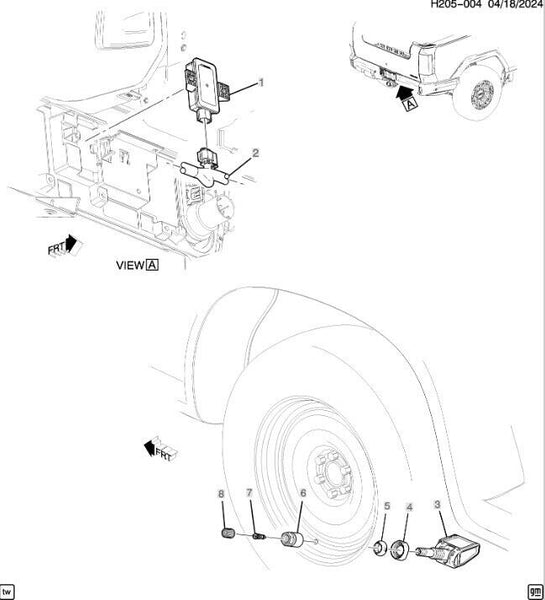 H205-004 04/18/2024

1

2

A

FRT

VIEW A

FRT

8
7
6
5
4
3

tw

gm