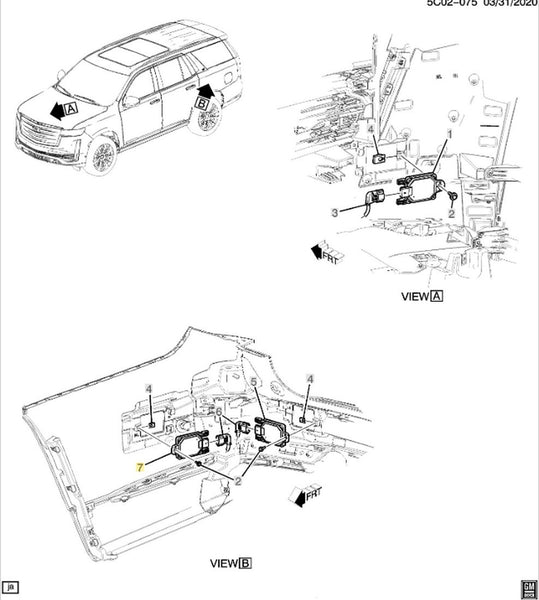 5C02-075 03/31/2020

A

B

4

1

3

2

FRT

VIEW A

4

5

4

6

7

2

FRT

VIEW B

ja

GM