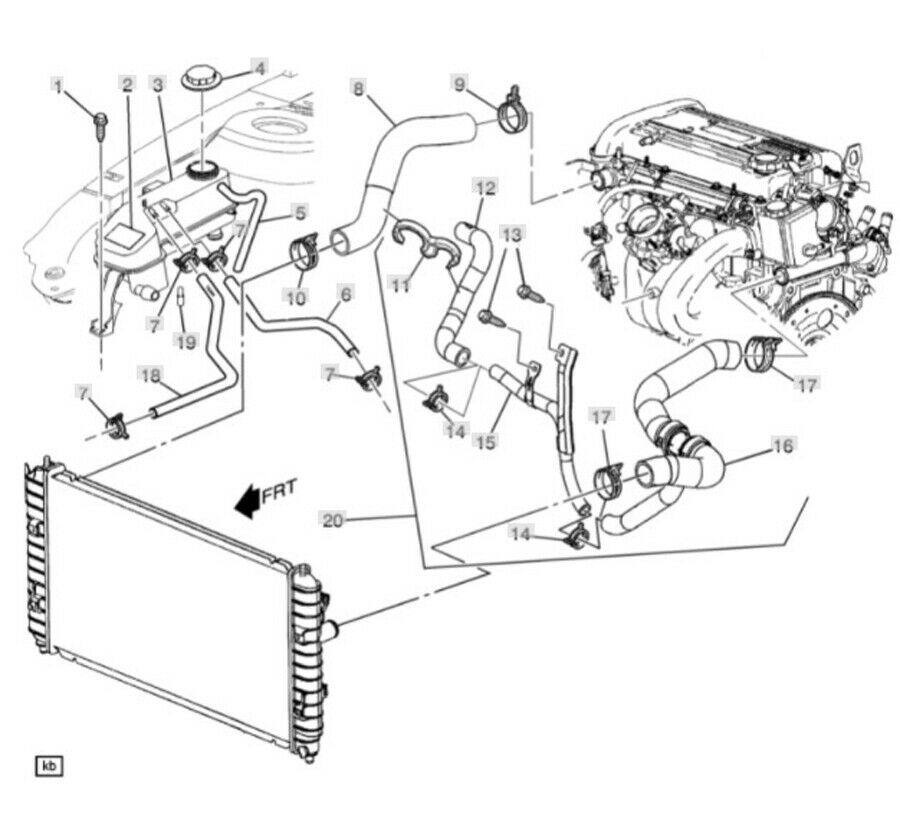 1
2
3
4
8
9
5
7
12
13
10
11
6
7
19
7
18
7
14
15
17
17
16
FRT
20
14
kb